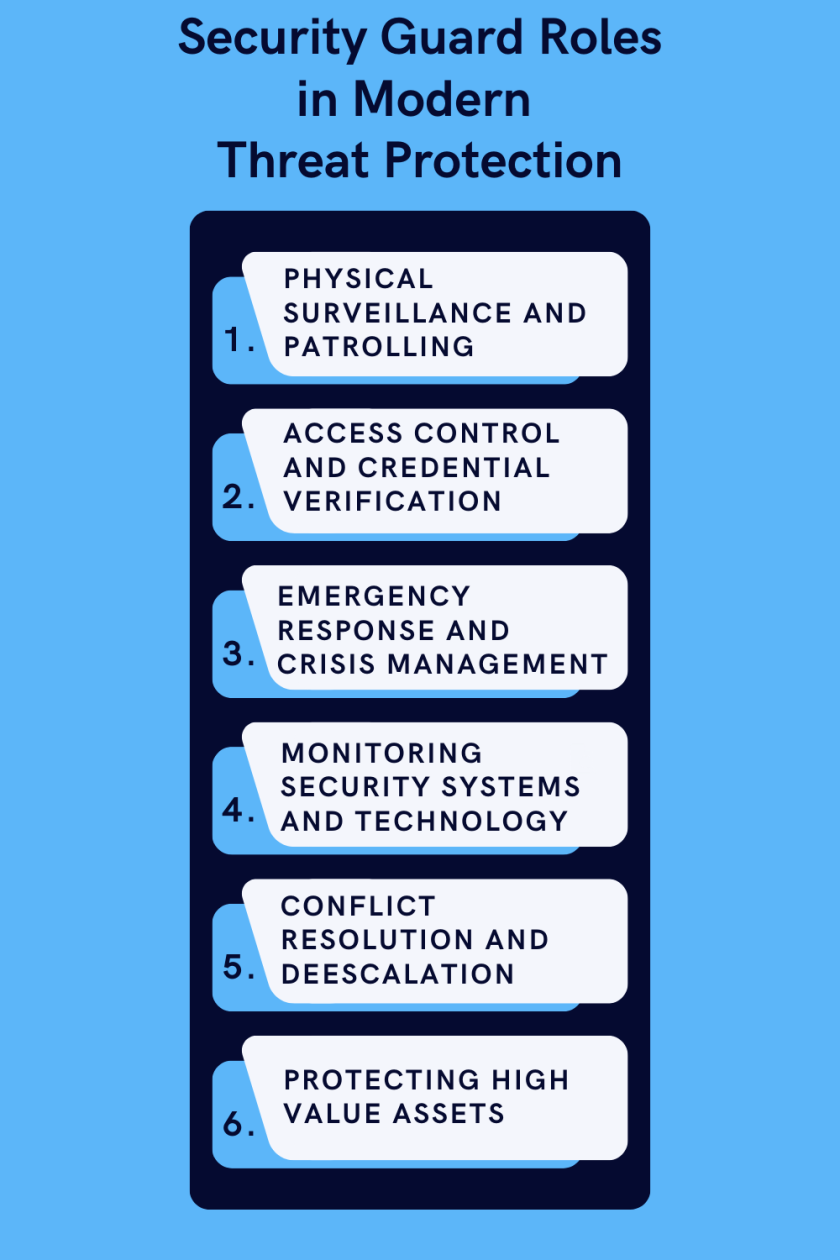 Security Guard Roles in Modern Threat Protection

1. PHYSICAL SURVEILLANCE AND PATROLLING

2. ACCESS CONTROL AND CREDENTIAL VERIFICATION

3. EMERGENCY RESPONSE AND CRISIS MANAGEMENT

4. MONITORING SECURITY SYSTEMS AND TECHNOLOGY

5. CONFLICT RESOLUTION AND DEESCALATION

6. PROTECTING HIGH VALUE ASSETS